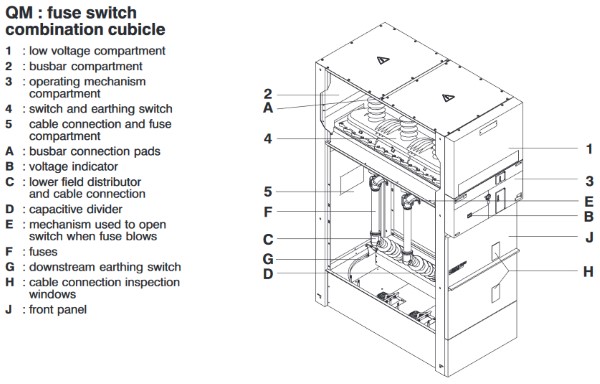 QM : fuse switch combination cubicle

1 : low voltage compartment
2 : busbar compartment
3 : operating mechanism compartment
4 : switch and earthing switch
5 cable connection and fuse compartment
A : busbar connection pads
B : voltage indicator
C : lower field distributor and cable connection
D : capacitive divider
E : mechanism used to open switch when fuse blows
F : fuses
G : downstream earthing switch
H : cable connection inspection windows
J : front panel

2
A
4
5
F
C
G
D
1
3
E
B
J
H