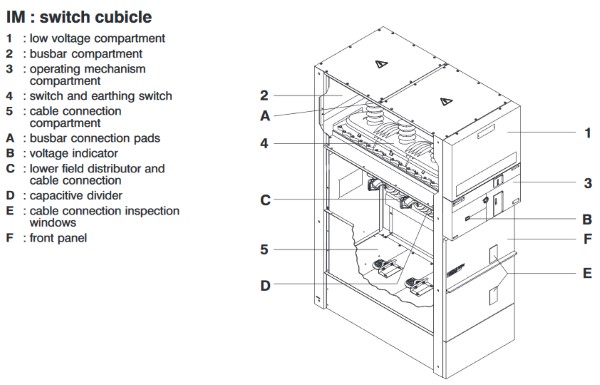 IM : switch cubicle

1 : low voltage compartment
2 : busbar compartment
3 : operating mechanism compartment
4 : switch and earthing switch
5 : cable connection compartment
A : busbar connection pads
B : voltage indicator
C : lower field distributor and cable connection
D : capacitive divider
E : cable connection inspection windows
F : front panel

2
A
4
C
5
D
1
3
B
F
E