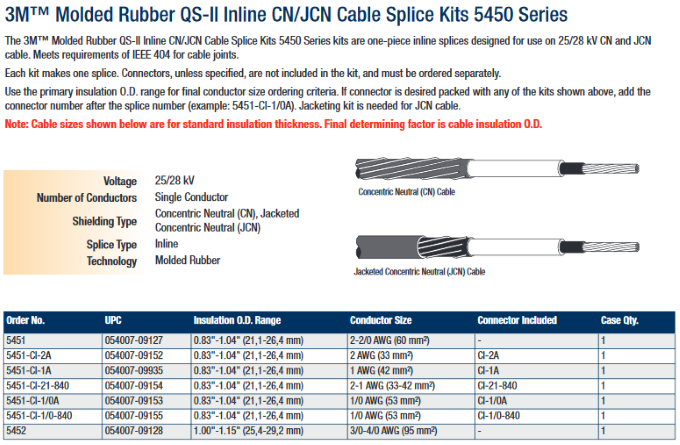 3M™ Molded Rubber QS-II Inline CN/JCN Cable Splice Kits 5450 Series

The 3M™ Molded Rubber QS-II Inline CN/JCN Cable Splice Kits 5450 Series kits are one-piece inline splices designed for use on 25/28 kV CN and JCN cable. Meets requirements of IEEE 404 for cable joints.

Each kit makes one splice. Connectors, unless specified, are not included in the kit, and must be ordered separately.

Use the primary insulation O.D. range for final conductor size ordering criteria. If connector is desired packed with any of the kits shown above, add the connector number after the splice number (example: 5451-CI-1/0A). Jacketing kit is needed for JCN cable.

Note: Cable sizes shown below are for standard insulation thickness. Final determining factor is cable insulation O.D.

| | |
|---|---|
| Voltage | 25/28 kV |
| Number of Conductors | Single Conductor |
| Shielding Type | Concentric Neutral (CN), Jacketed Concentric Neutral (JCN) |
| Splice Type | Inline |
| Technology | Molded Rubber |

Concentric Neutral (CN) Cable

Jacketed Concentric Neutral (JCN) Cable

| Order No. | UPC | Insulation O.D. Range | Conductor Size | Connector Included | Case Qty. |
|---|---|---|---|---|---|
| 5451 | 054007-09127 | 0.83"-1.04" (21,1-26,4 mm) | 2-2/0 AWG (60 mm²) | - | 1 |
| 5451-CI-2A | 054007-09152 | 0.83"-1.04" (21,1-26,4 mm) | 2 AWG (33 mm²) | CI-2A | 1 |
| 5451-CI-1A | 054007-09935 | 0.83"-1.04" (21,1-26,4 mm) | 1 AWG (42 mm²) | CI-1A | 1 |
| 5451-CI-21-840 | 054007-09154 | 0.83"-1.04" (21,1-26,4 mm) | 2-1 AWG (33-42 mm²) | CI-21-840 | 1 |
| 5451-CI-1/0A | 054007-09153 | 0.83"-1.04" (21,1-26,4 mm) | 1/0 AWG (53 mm²) | CI-1/0A | 1 |
| 5451-CI-1/0-840 | 054007-09155 | 0.83"-1.04" (21,1-26,4 mm) | 1/0 AWG (53 mm²) | CI-1/0-840 | 1 |
| 5452 | 054007-09128 | 1.00"-1.15" (25,4-29,2 mm) | 3/0-4/0 AWG (95 mm²) | - | 1 |